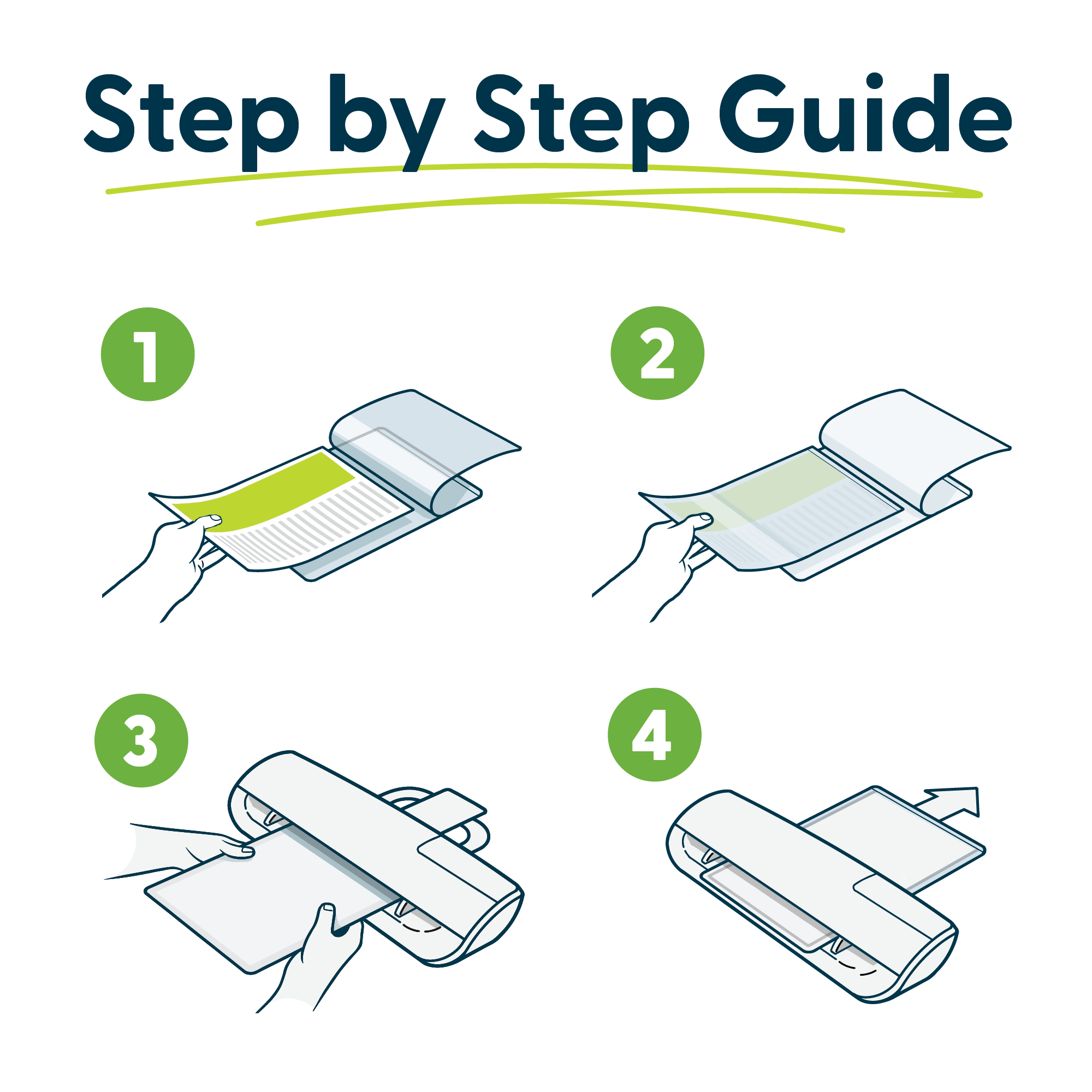 Step by Step Guide

1

2

3

4